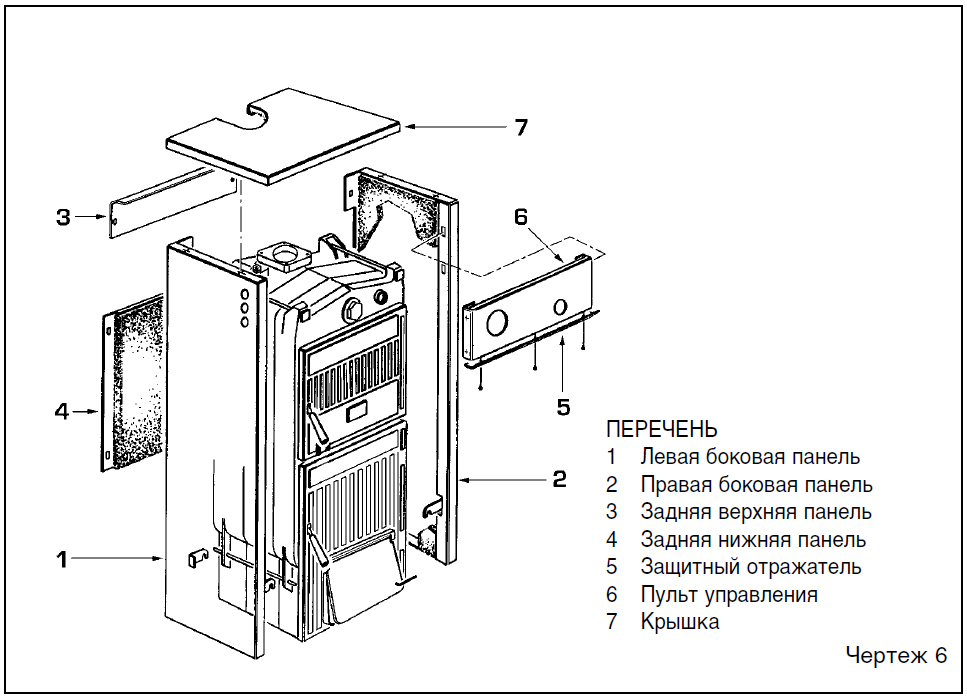 7

3

6

4

5

2

1

ПЕРЕЧЕНЬ
1 Левая боковая панель
2 Правая боковая панель
3 Задняя верхняя панель
4 Задняя нижняя панель
5 Защитный отражатель
6 Пульт управления
7 Крышка

Чертеж 6